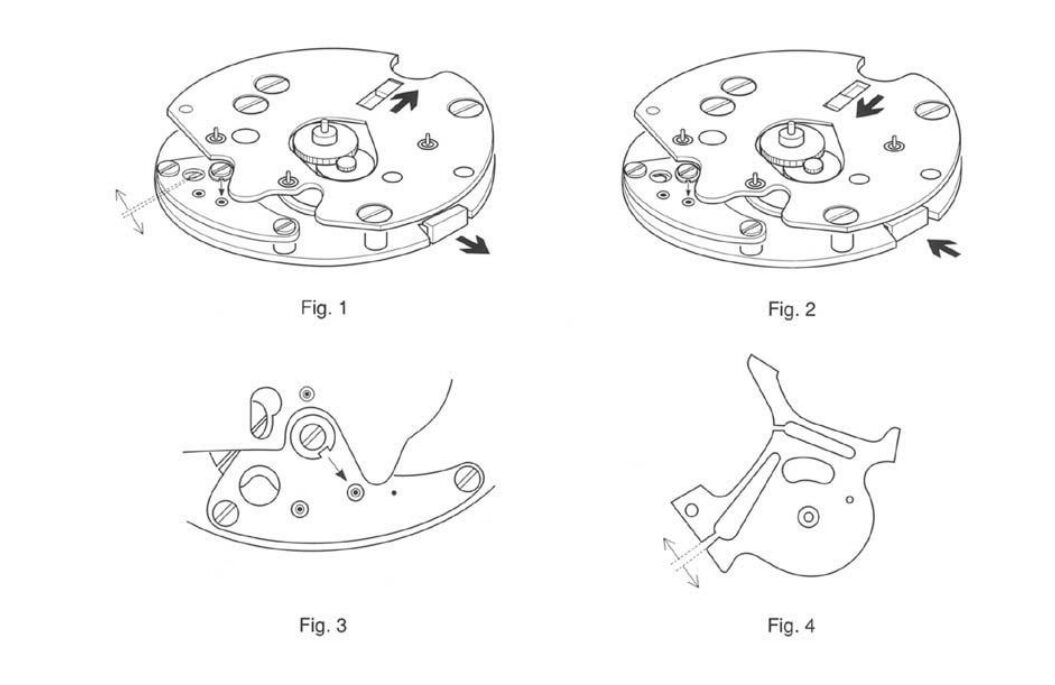 Fig. 1

Fig. 2

Fig. 3

Fig. 4